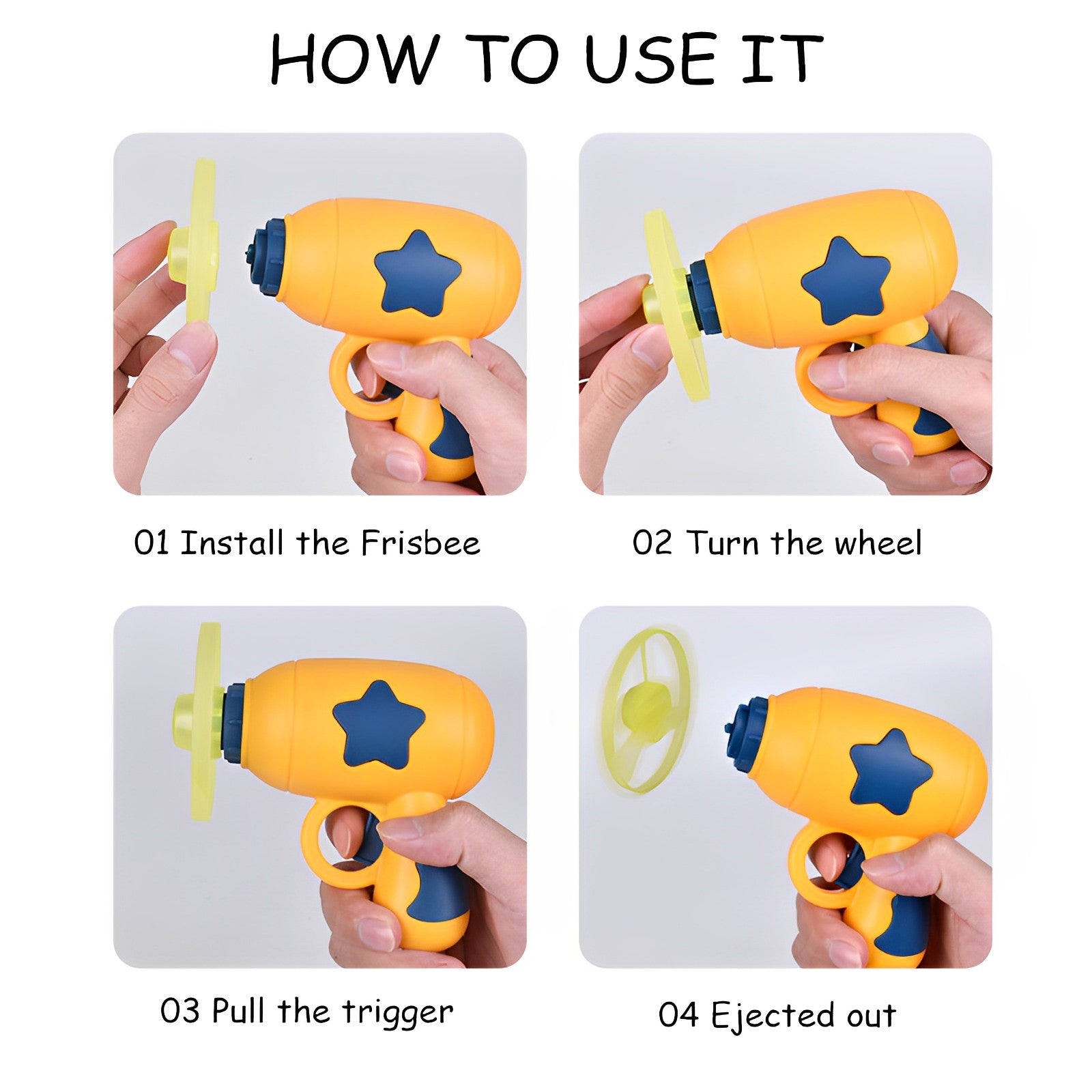 HOW TO USE IT

01 Install the Frisbee

02 Turn the wheel

03 Pull the trigger

04 Ejected out