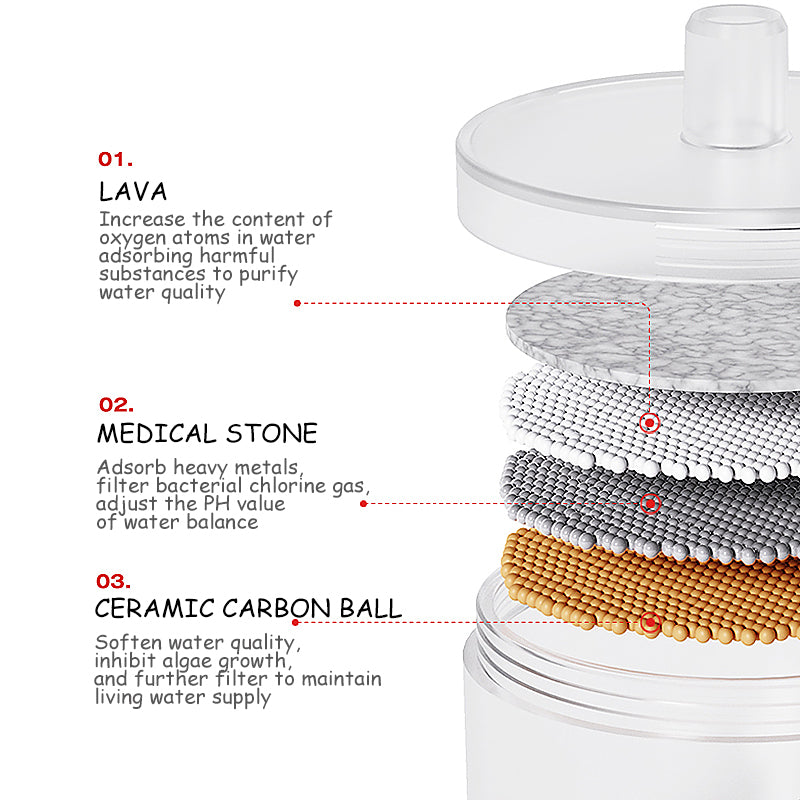 01.

LAVA

Increase the content of oxygen atoms in water adsorbing harmful substances to purify water quality

02.

MEDICAL STONE

Adsorb heavy metals, filter bacterial chlorine gas, adjust the PH value of water balance

03.

CERAMIC CARBON BALL

Soften water quality, inhibit algae growth, and further filter to maintain living water supply