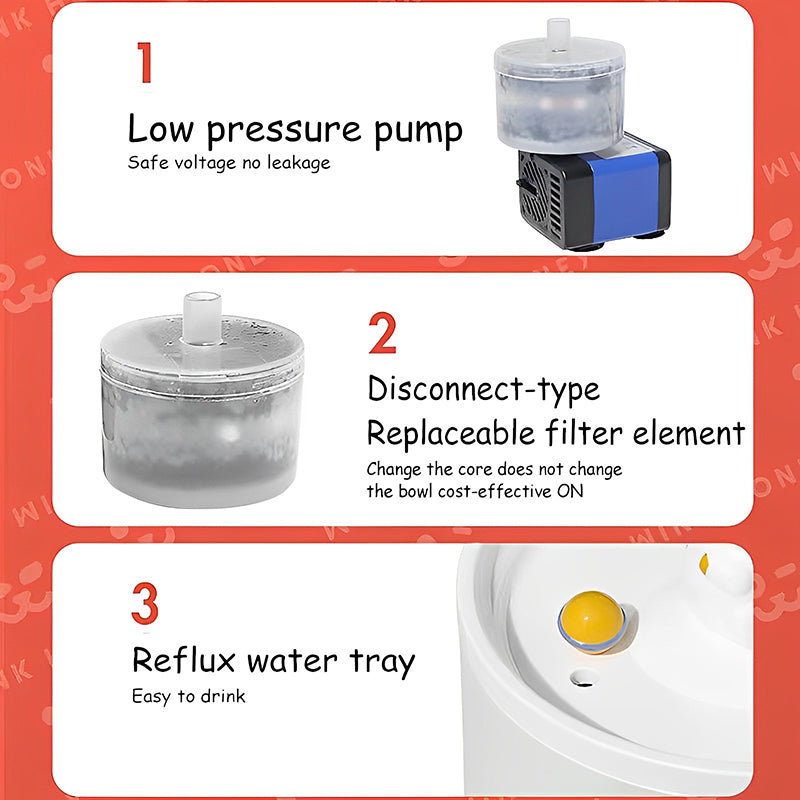 1

Low pressure pump

Safe voltage no leakage

2

Disconnect-type Replaceable filter element

Change the core does not change the bowl cost-effective ON

3

Reflux water tray

Easy to drink