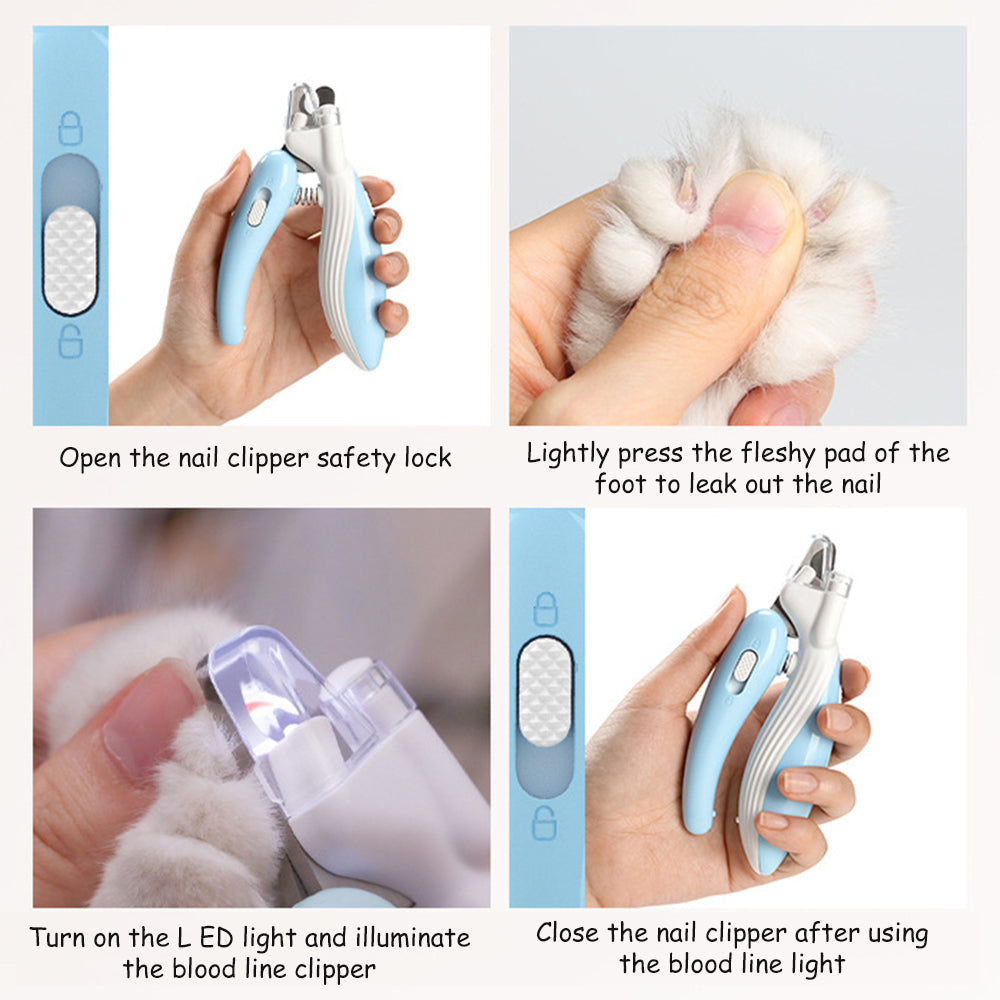 Open the nail clipper safety lock

Lightly press the fleshy pad of the foot to leak out the nail

Turn on the L ED light and illuminate the blood line clipper

Close the nail clipper after using the blood line light