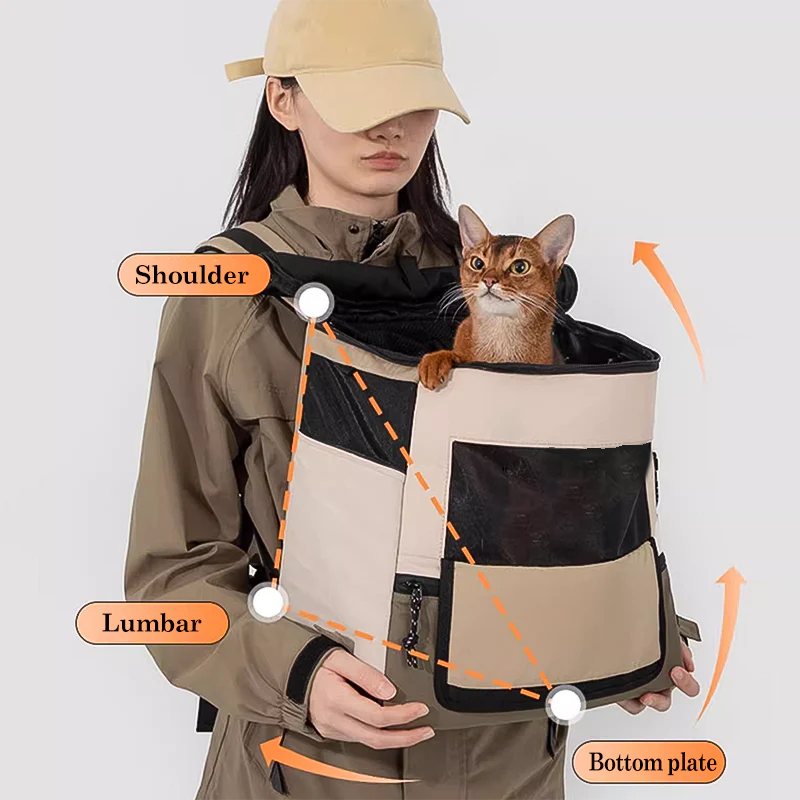 Shoulder

Lumbar

Bottom plate