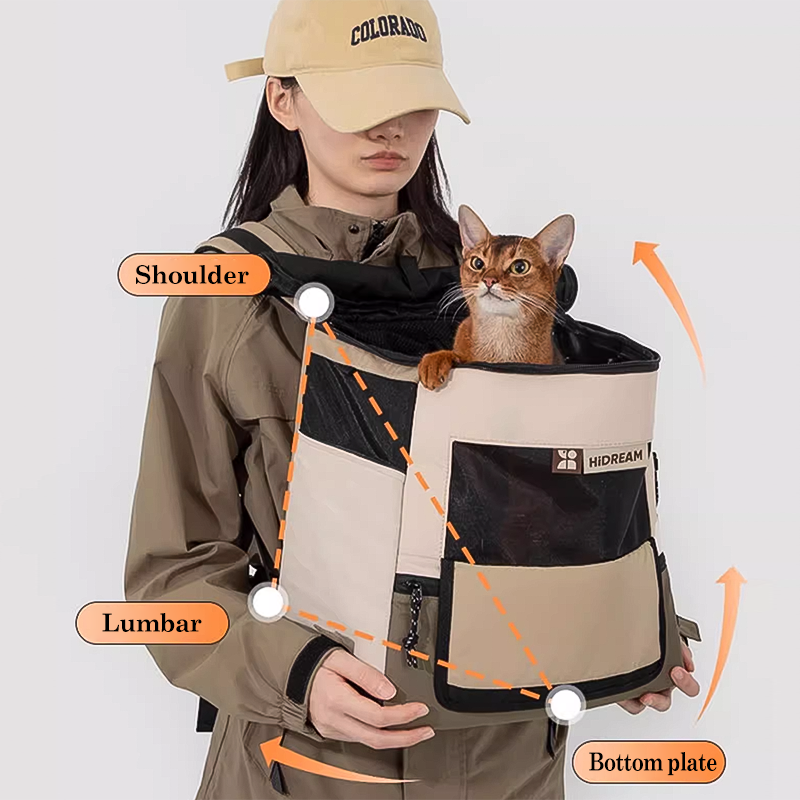 COLORADO

Shoulder

HiDREAM

Lumbar

Bottom plate