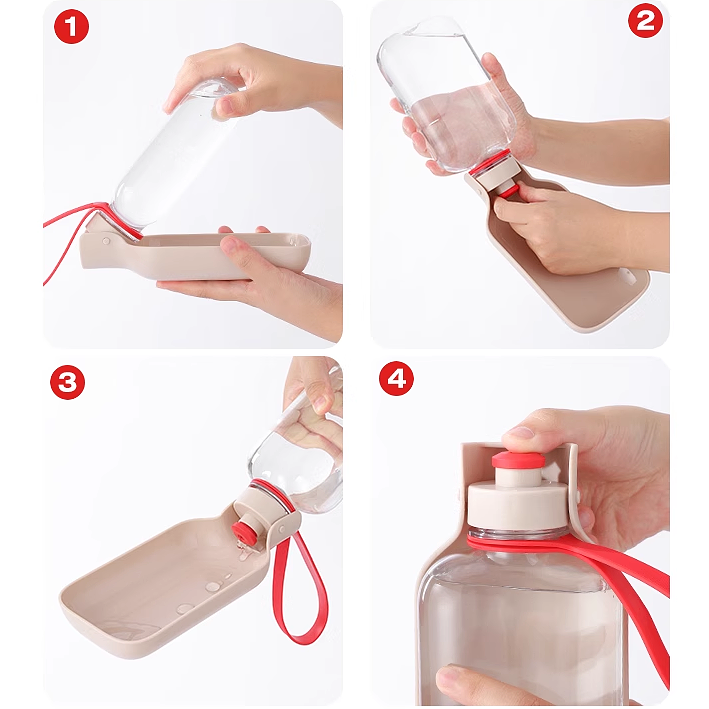 1
2
3
4