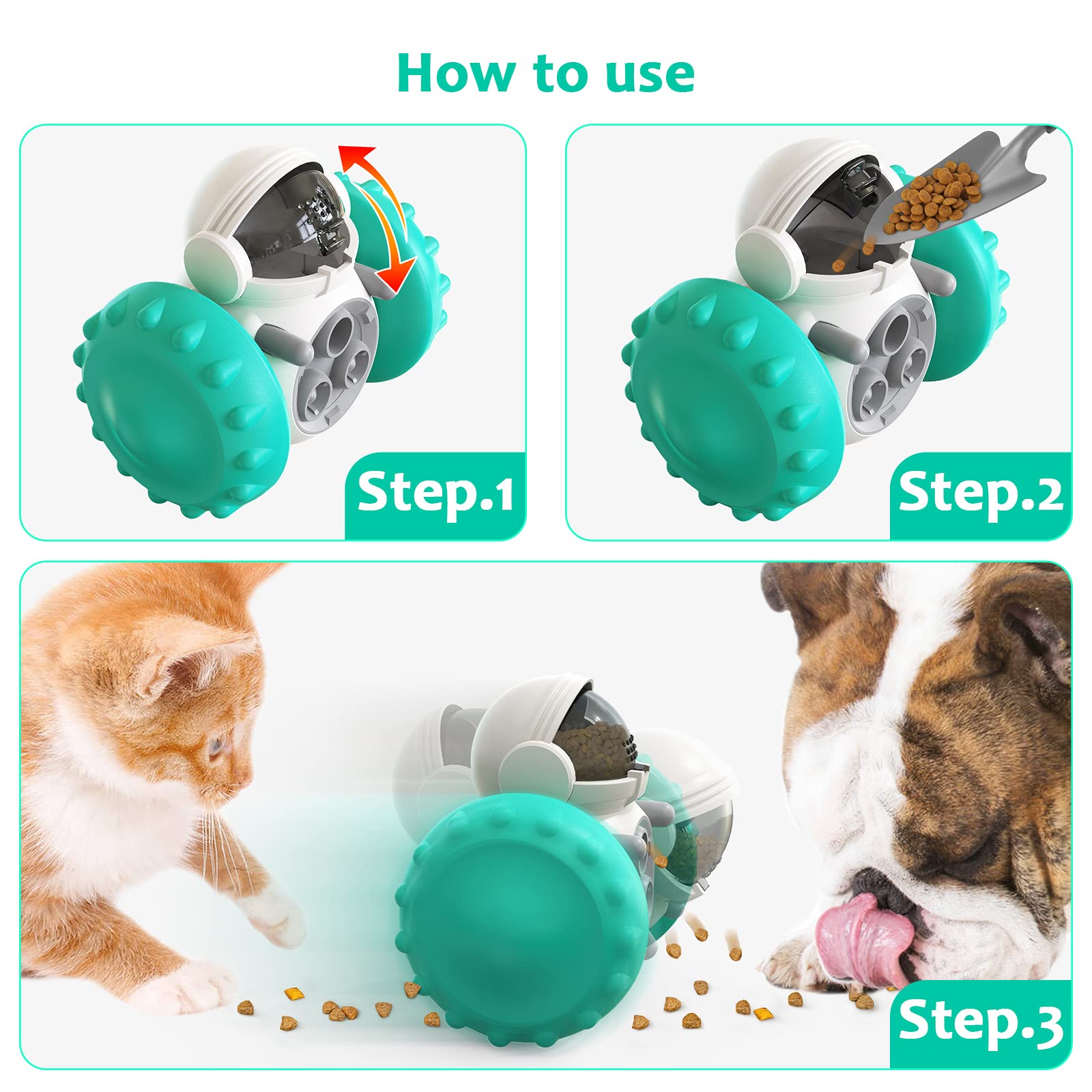 How to use

Step.1

Step.2

Step.3